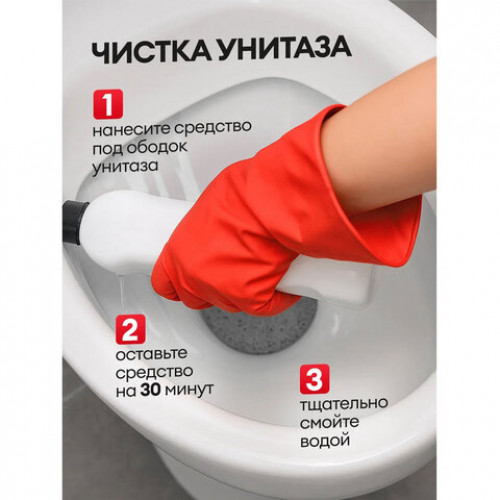 ЧИСТКА УНИТАЗА

1
нанесите средство под ободок унитаза

2
оставьте средство на 30 минут

3
тщательно смойте водой