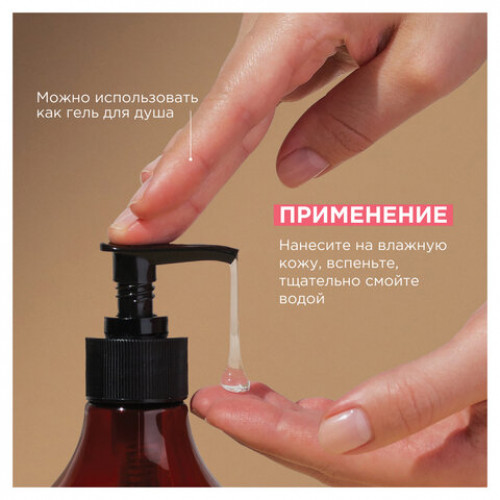 Можно использовать как гель для душа

ПРИМЕНЕНИЕ

Нанесите на влажную кожу, вспеньте, тщательно смойте водой