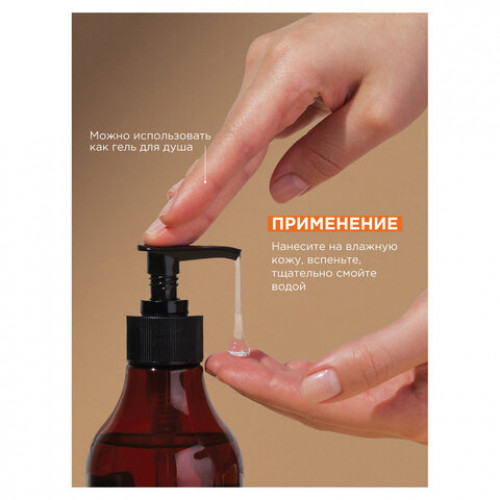 Можно использовать как гель для душа

ПРИМЕНЕНИЕ

Нанесите на влажную кожу, вспеньте, тщательно смойте водой