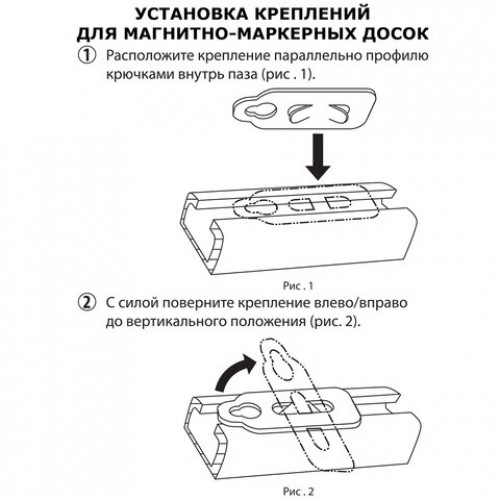 УСТАНОВКА КРЕПЛЕНИЙ
ДЛЯ МАГНИТНО-МАРКЕРНЫХ ДОСОК

① Расположите крепление параллельно профилю крючками внутрь паза (рис . 1).

Рис . 1

② С силой поверните крепление влево/вправо до вертикального положения (рис. 2).

Рис . 2