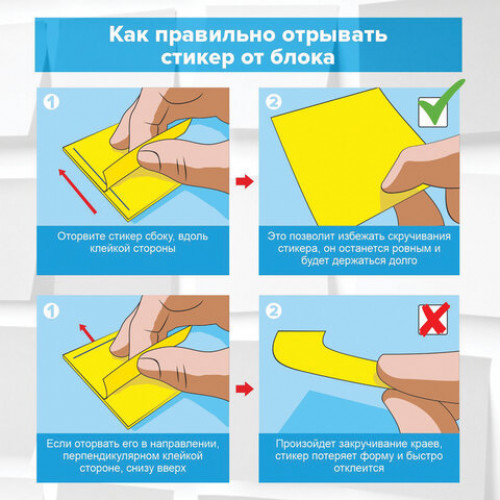 Как правильно отрывать стикер от блока

1

Оторвите стикер сбоку, вдоль клейкой стороны

2

Это позволит избежать скручивания стикера, он останется ровным и будет держаться долго

1

Если оторвать его в направлении, перпендикулярном клейкой стороне, снизу вверх

2

Произойдет закручивание краев, стикер потеряет форму и быстро отклеится